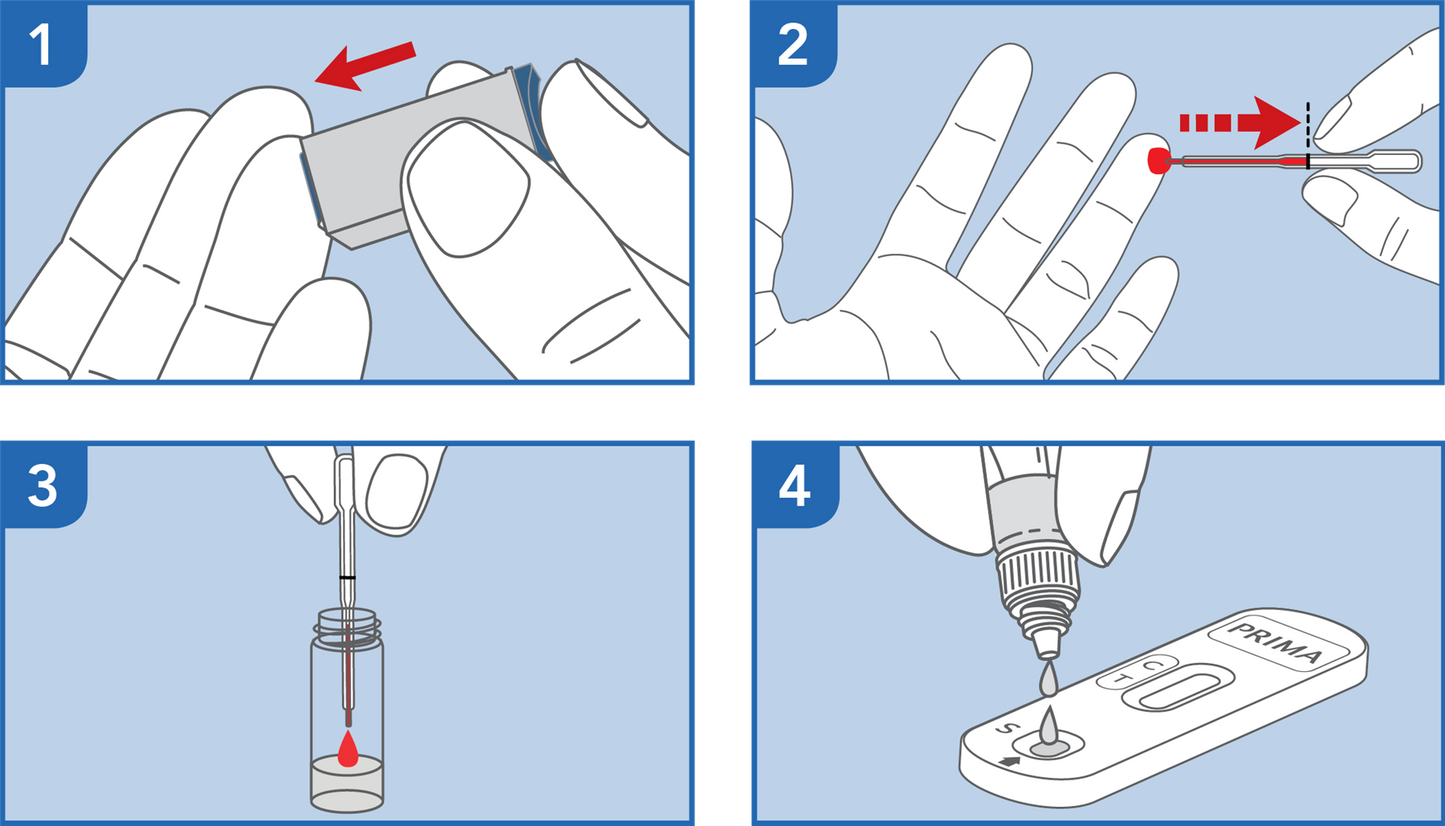 1

2

3

4

PRIMA

C
T

S